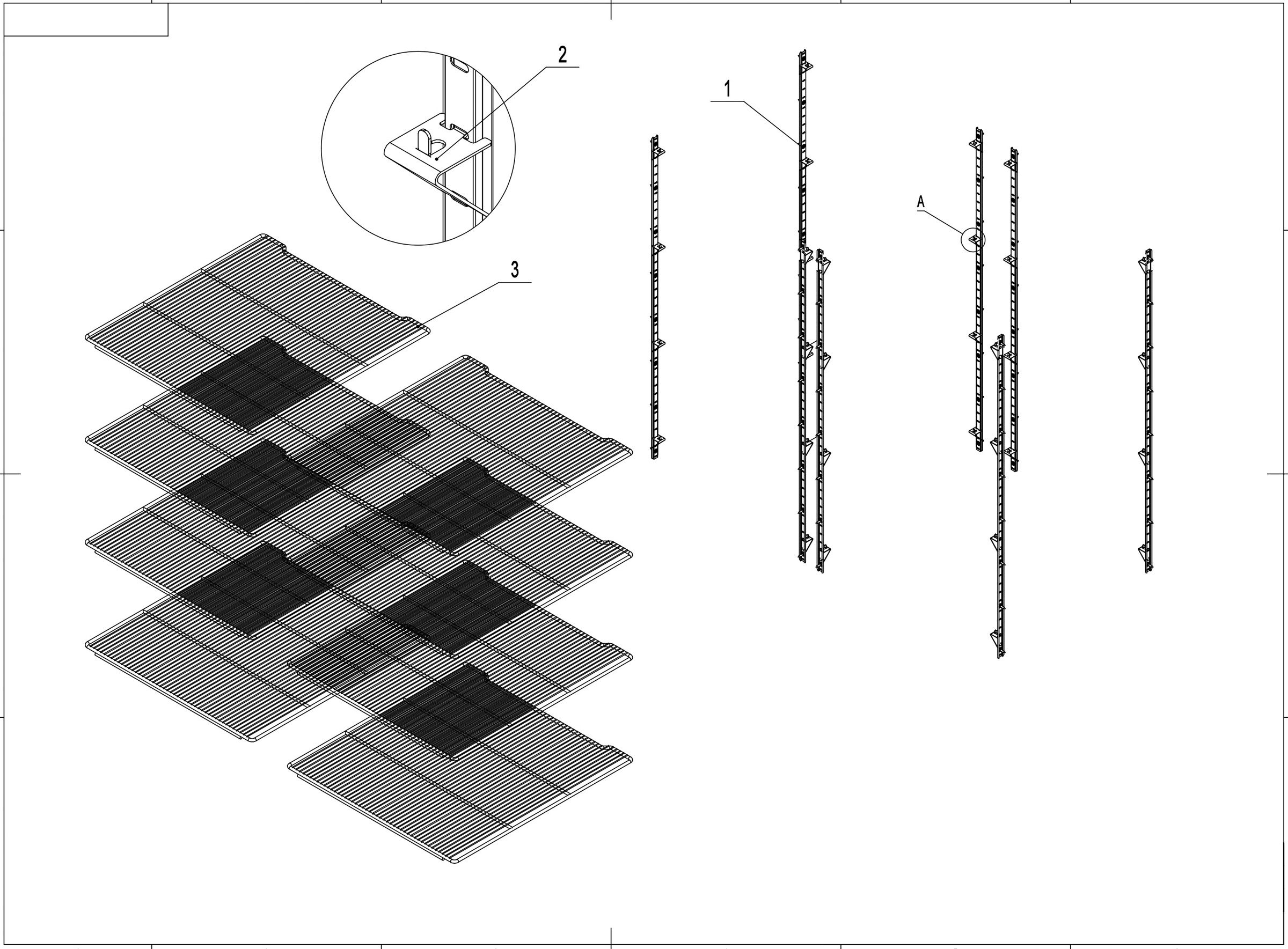 2
1
A
3